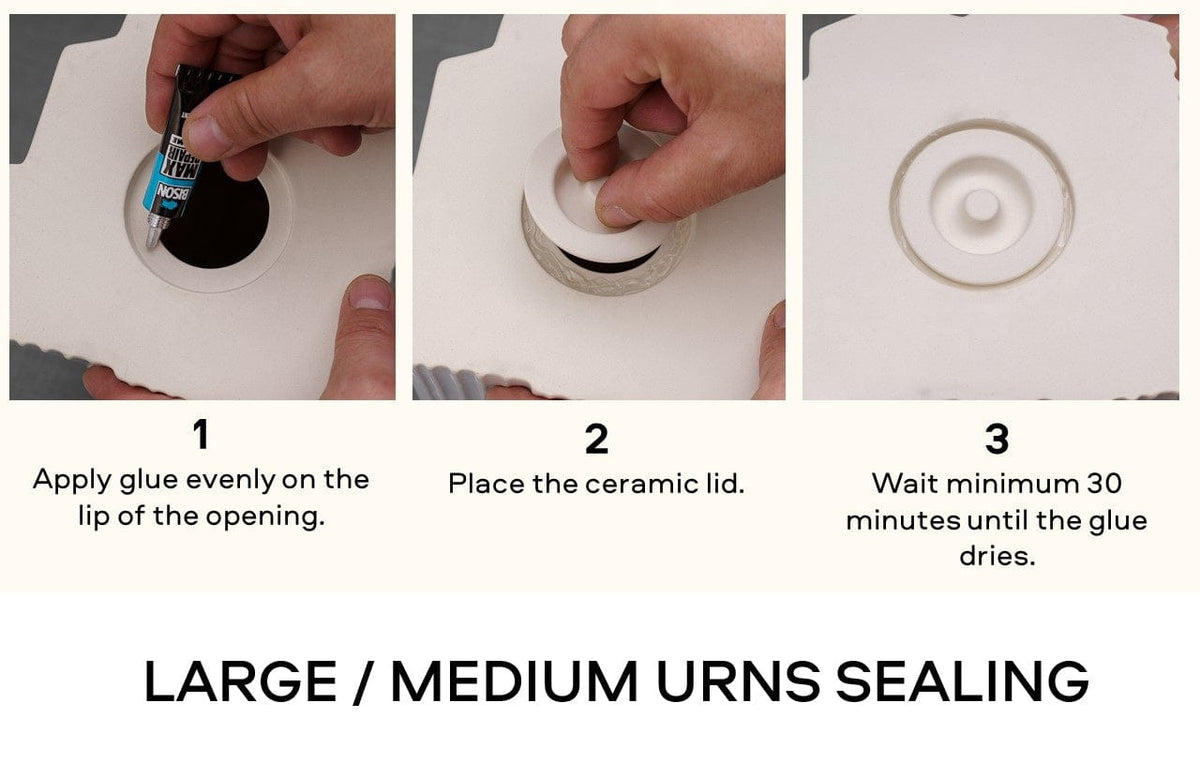 BISON MAX REPAIR

1
Apply glue evenly on the lip of the opening.

2
Place the ceramic lid.

3
Wait minimum 30 minutes until the glue dries.

LARGE / MEDIUM URNS SEALING