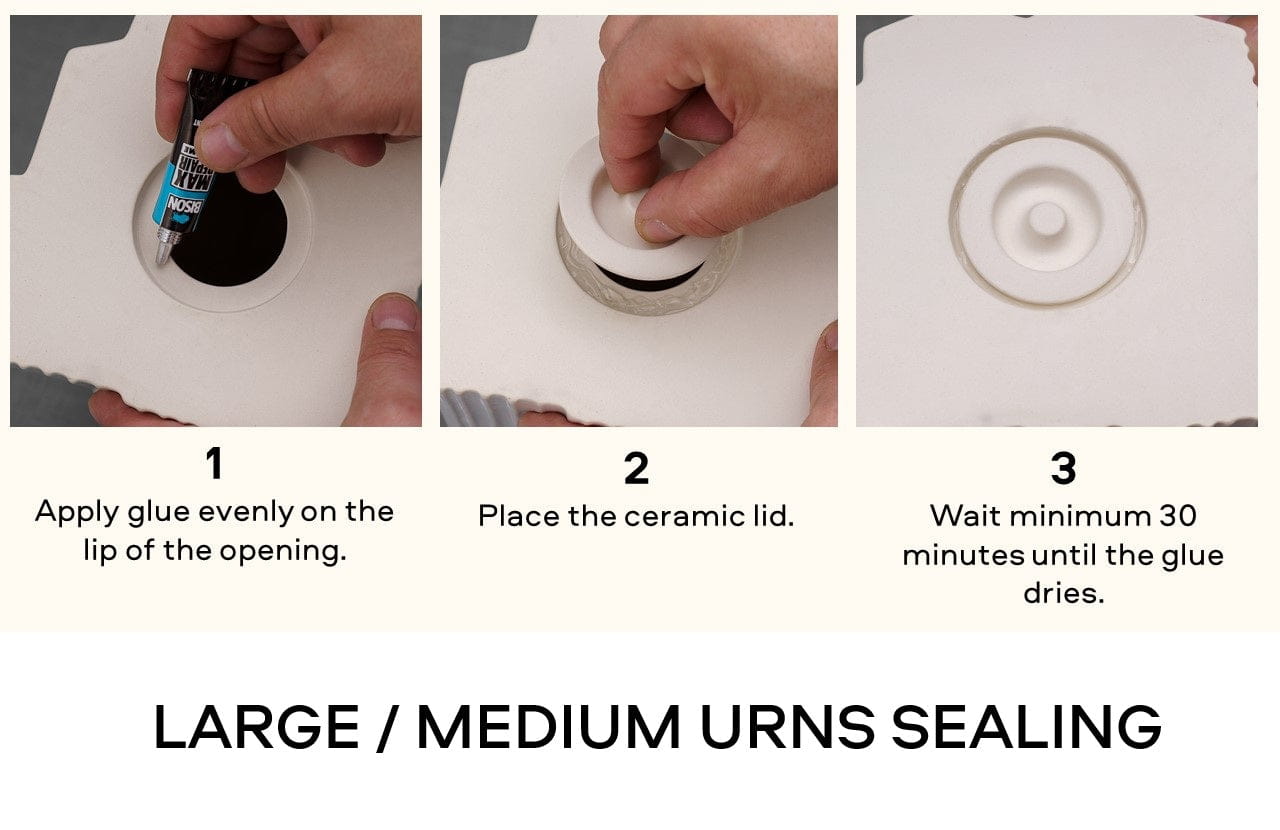 BISON
MAX REPAIR

1
Apply glue evenly on the lip of the opening.

2
Place the ceramic lid.

3
Wait minimum 30 minutes until the glue dries.

LARGE / MEDIUM URNS SEALING